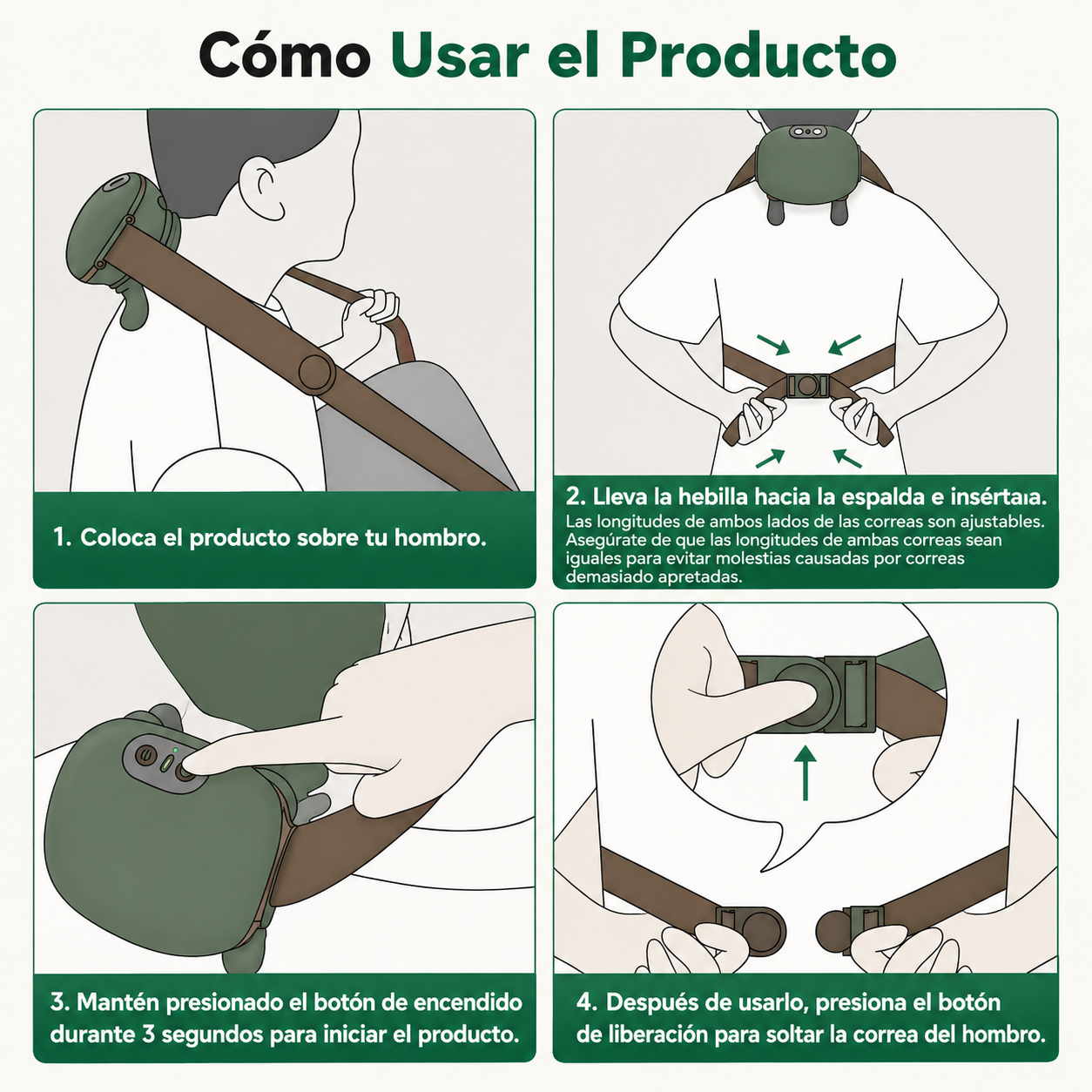 Cómo Usar el Producto

1. Coloca el producto sobre tu hombro.

2. Lleva la hebilla hacia la espalda e insértaıa.
Las longitudes de ambos lados de las correas son ajustables. Asegúrate de que las longitudes de ambas correas sean iguales para evitar molestias causadas por correas demasiado apretadas.

3. Mantén presionado el botón de encendido durante 3 segundos para iniciar el producto.

4. Después de usarlo, presiona el botón de liberación para soltar la correa del hombro.