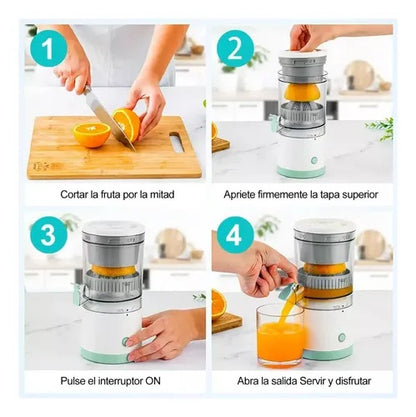 1

Cortar la fruta por la mitad

2

Apriete firmemente la tapa superior

3

Pulse el interruptor ON

4

Abra la salida Servir y disfrutar